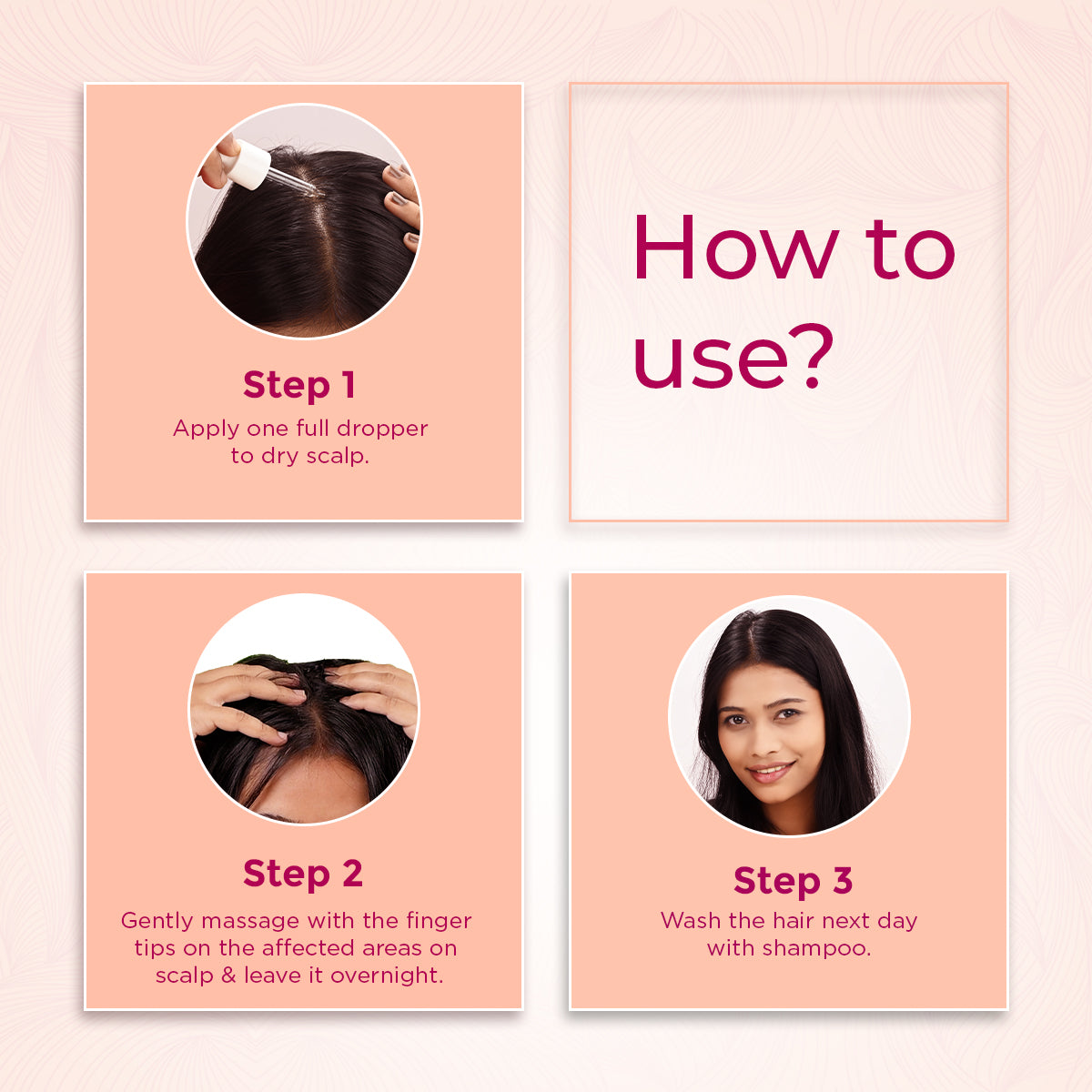 Step 1
Apply one full dropper to dry scalp.

How to use?

Step 2
Gently massage with the finger tips on the affected areas on scalp & leave it overnight.

Step 3
Wash the hair next day with shampoo.